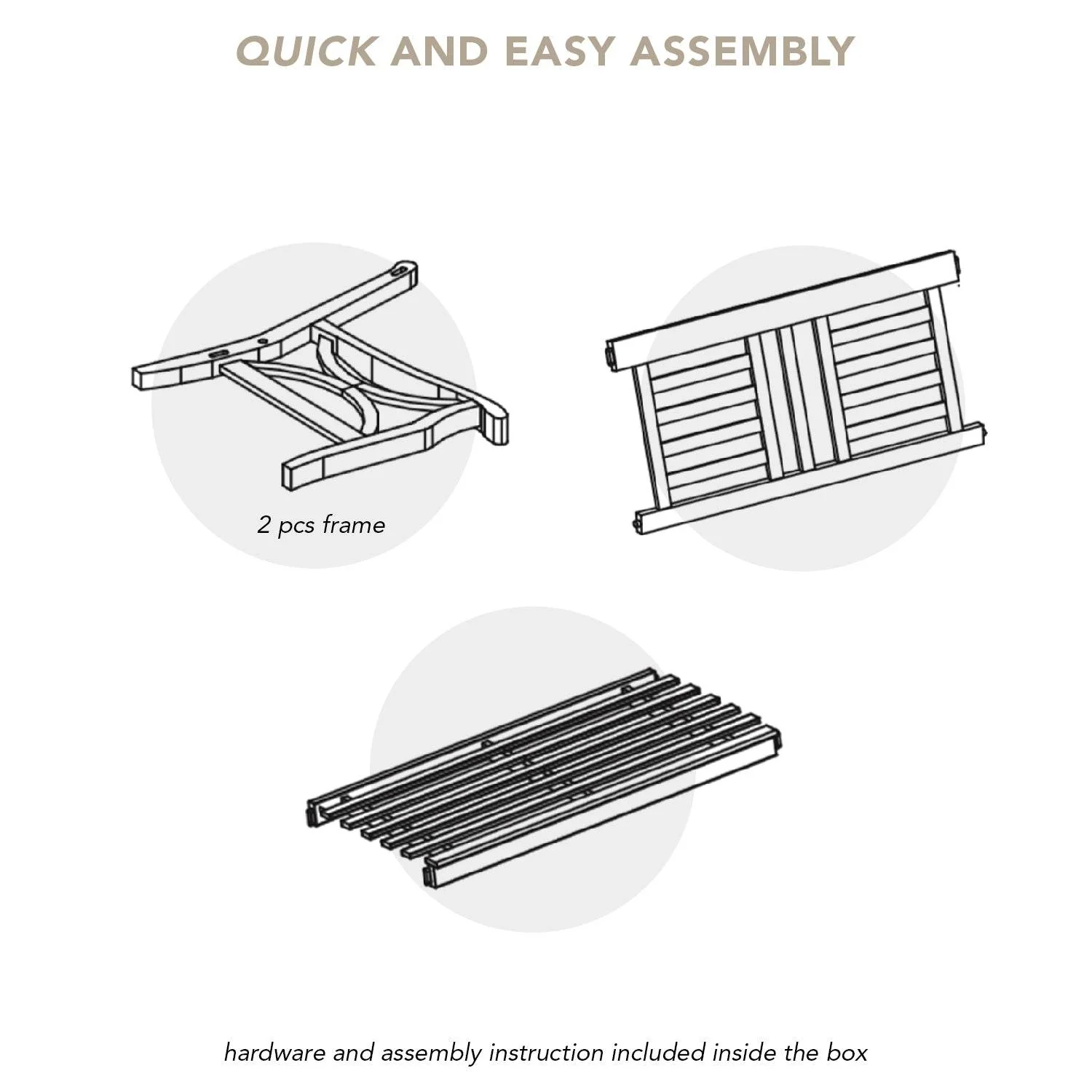 QUICK AND EASY ASSEMBLY

2 pcs frame

hardware and assembly instruction included inside the box