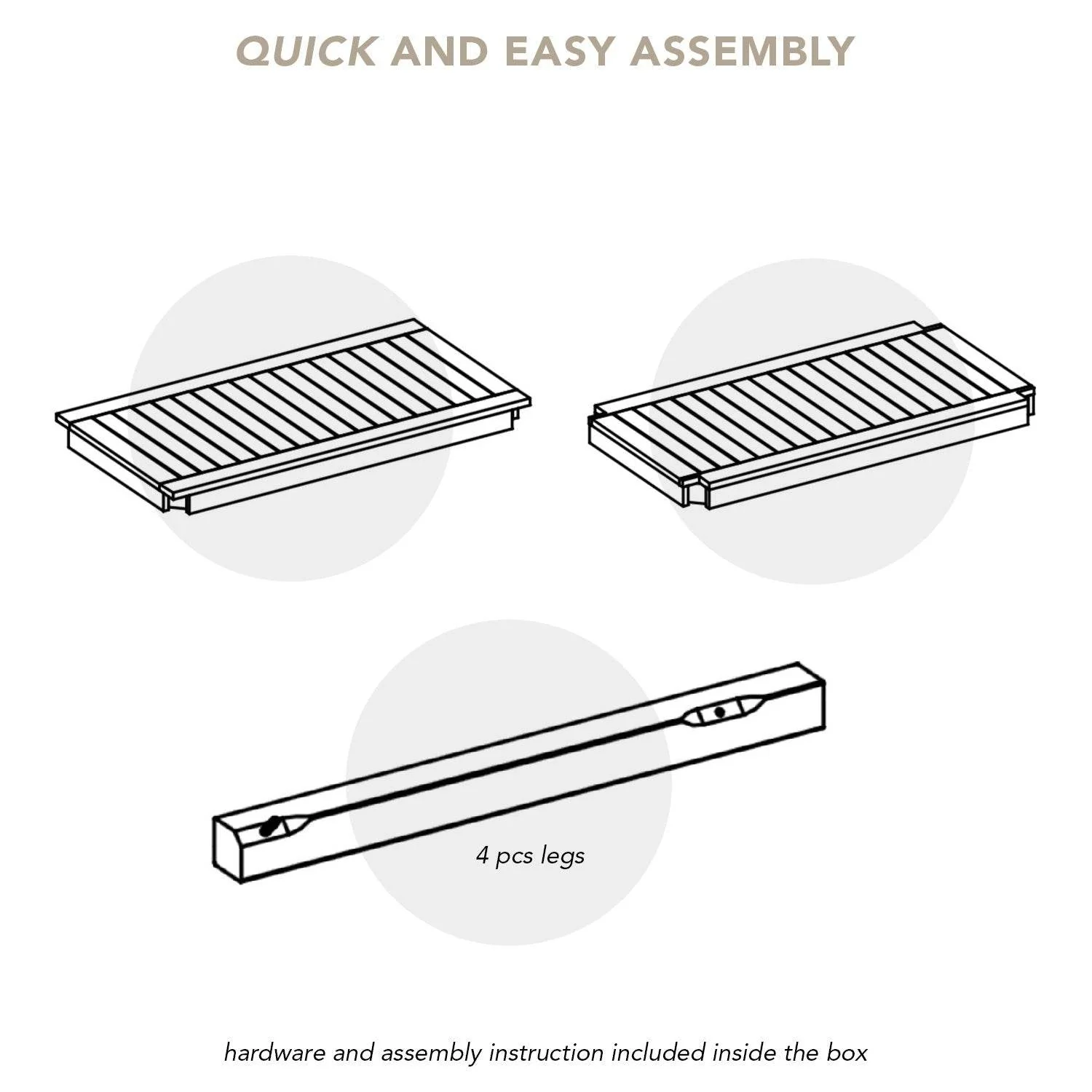 QUICK AND EASY ASSEMBLY

4 pcs legs

hardware and assembly instruction included inside the box