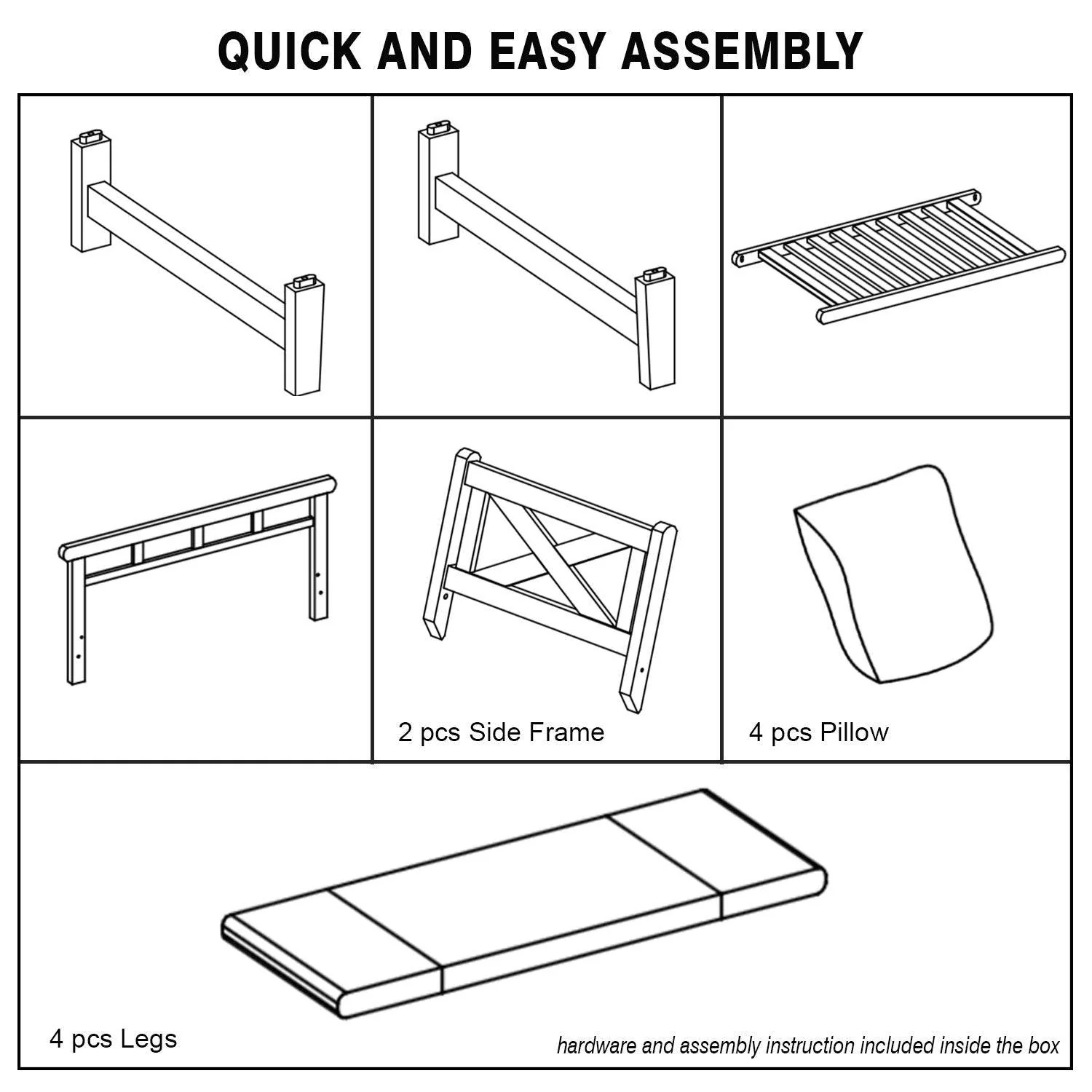 QUICK AND EASY ASSEMBLY

2 pcs Side Frame

4 pcs Pillow

4 pcs Legs

hardware and assembly instruction included inside the box