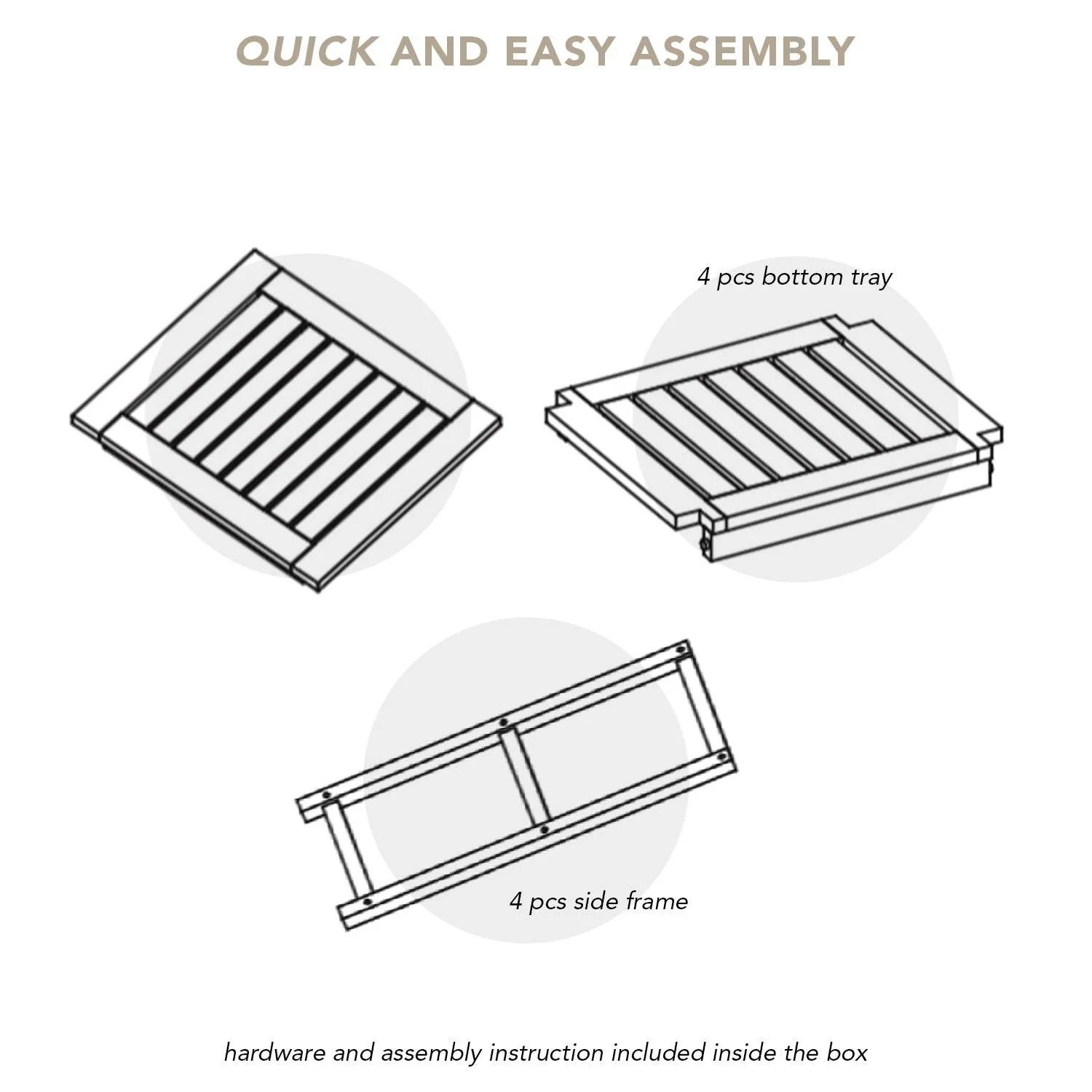 QUICK AND EASY ASSEMBLY

4 pcs bottom tray

4 pcs side frame

hardware and assembly instruction included inside the box