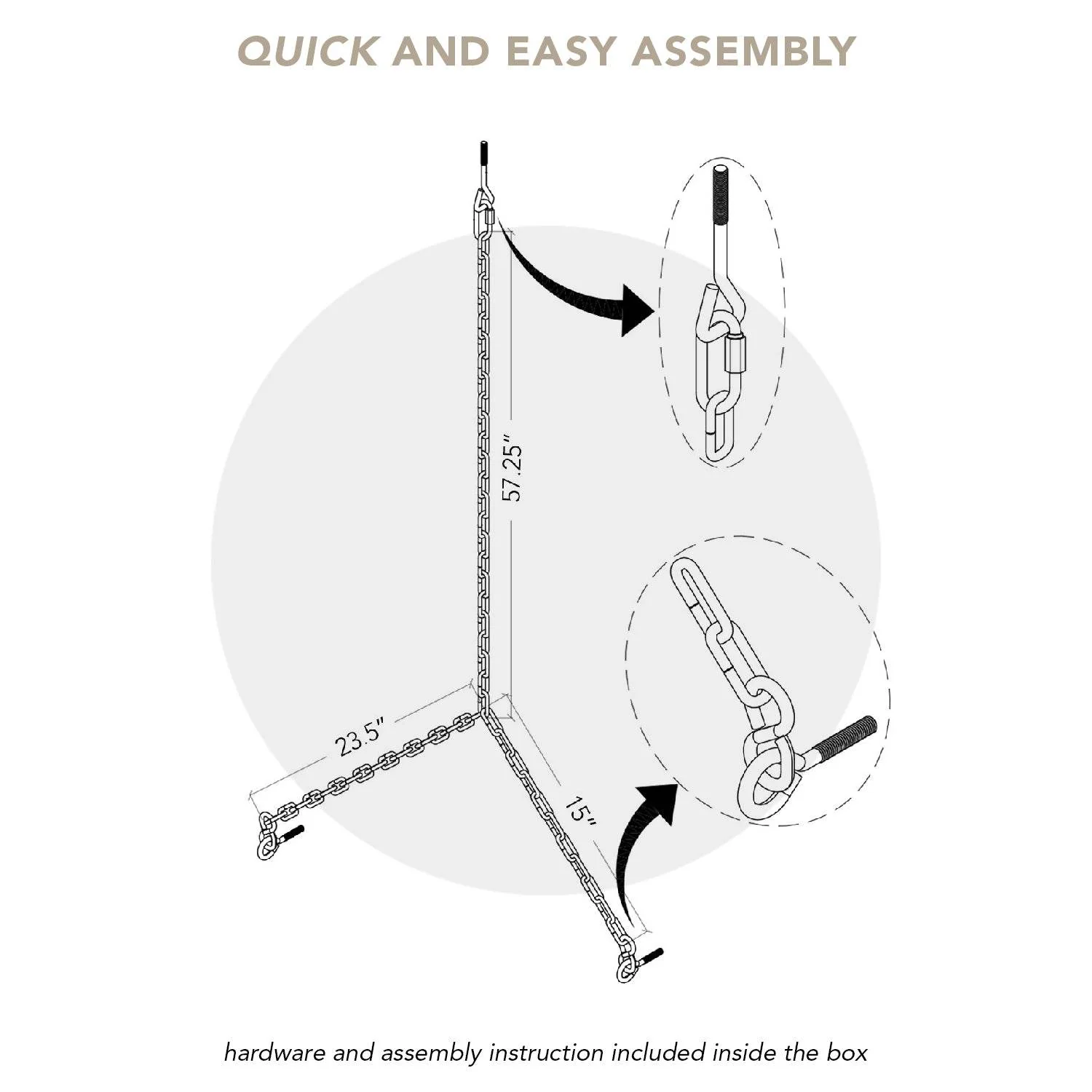 QUICK AND EASY ASSEMBLY

57.25"

23.5"

15"

hardware and assembly instruction included inside the box