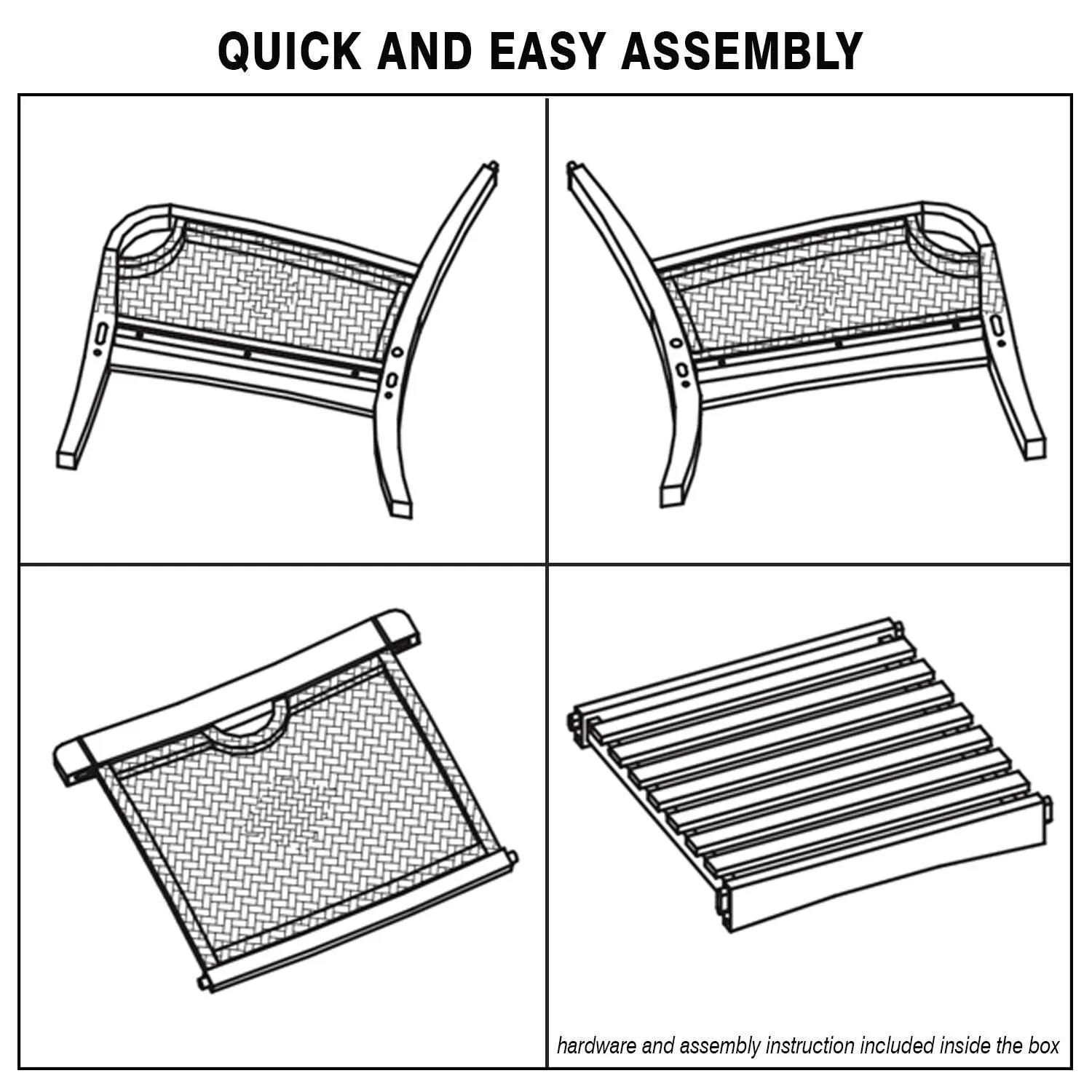 QUICK AND EASY ASSEMBLY

hardware and assembly instruction included inside the box