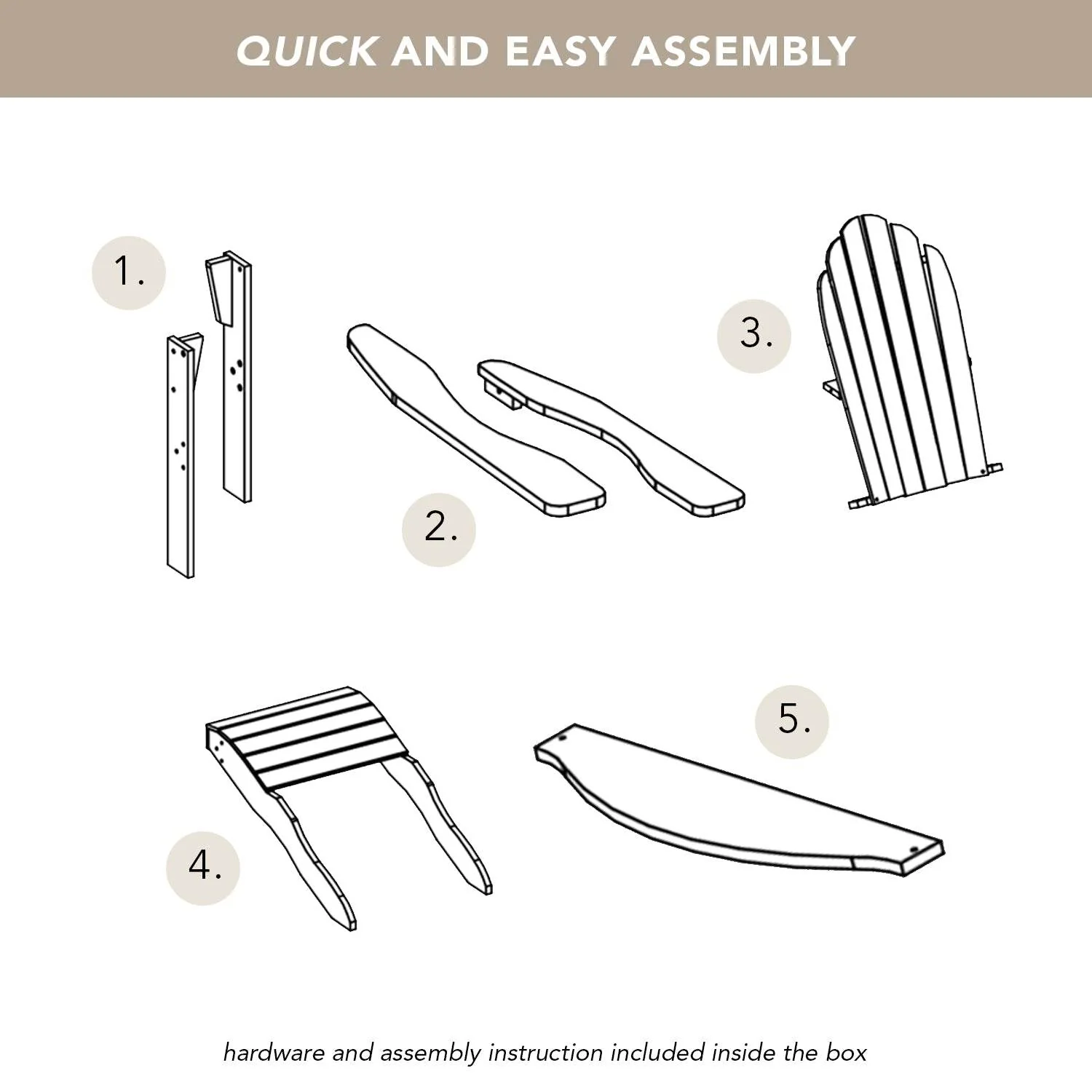 QUICK AND EASY ASSEMBLY

1.

2.

3.

4.

5.

hardware and assembly instruction included inside the box