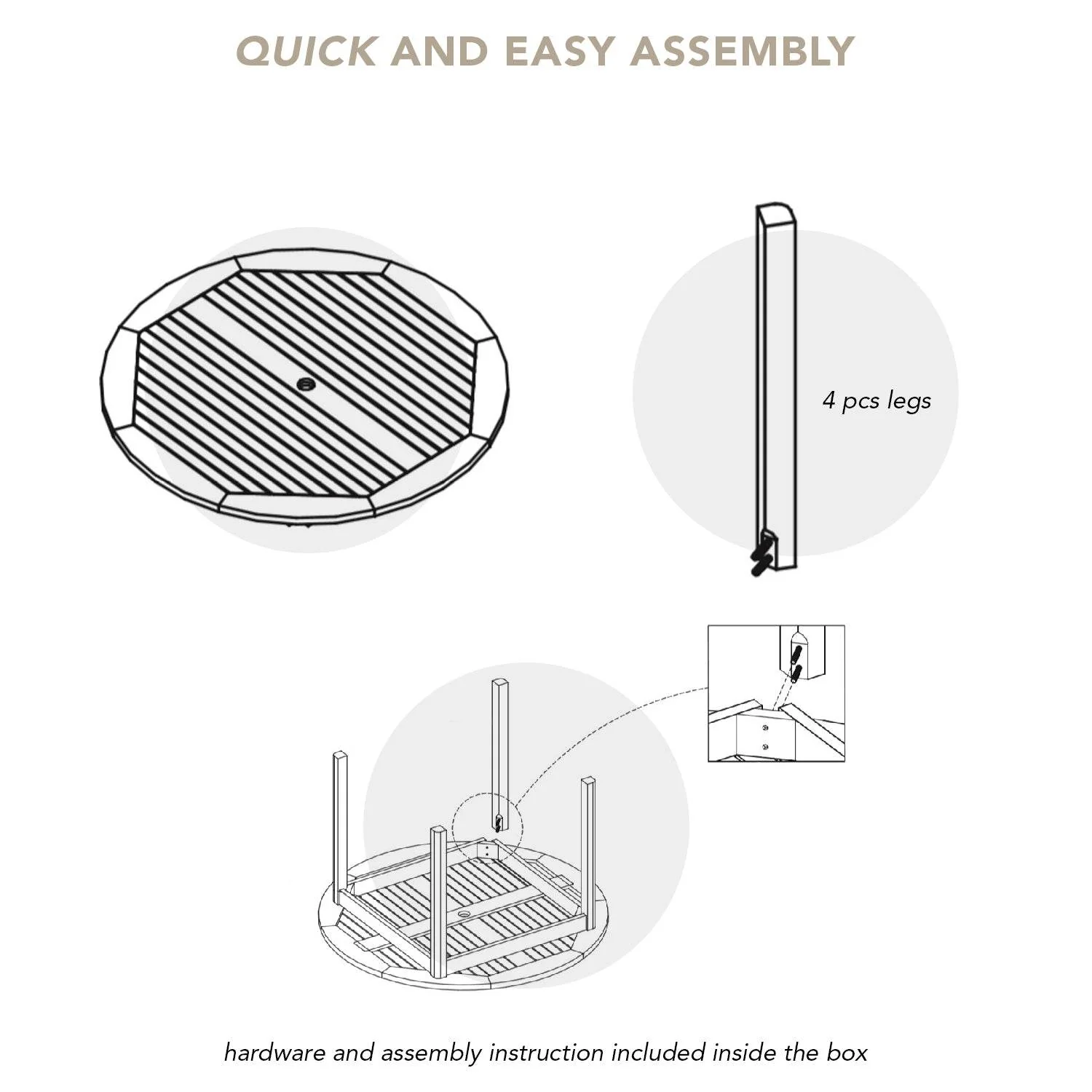 QUICK AND EASY ASSEMBLY

4 pcs legs

hardware and assembly instruction included inside the box